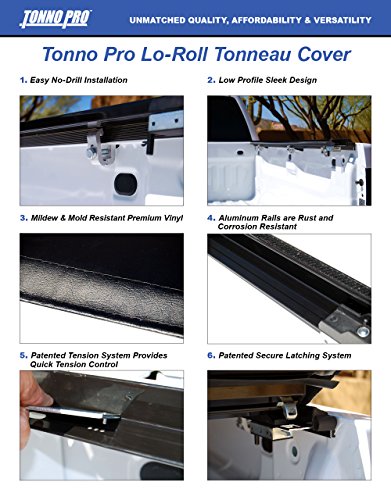 TONNO PRO

UNMATCHED QUALITY, AFFORDABILITY & VERSATILITY

Tonno Pro Lo-Roll Tonneau Cover

1. Easy No-Drill Installation

2. Low Profile Sleek Design

3. Mildew & Mold Resistant Premium Vinyl

4. Aluminum Rails are Rust and Corrosion Resistant

5. Patented Tension System Provides Quick Tension Control

6. Patented Secure Latching System