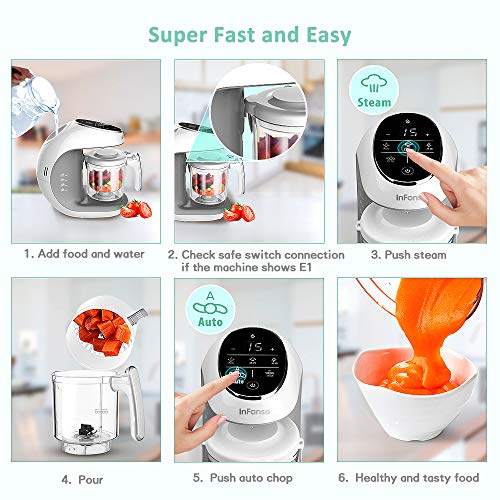 Super Fast and Easy

1. Add food and water

2. Check safe switch connection if the machine shows E1

Steam

15

InFanso

3. Push steam

4. Pour

A

Auto

15

Auto

InFanso

5. Push auto chop

6. Healthy and tasty food