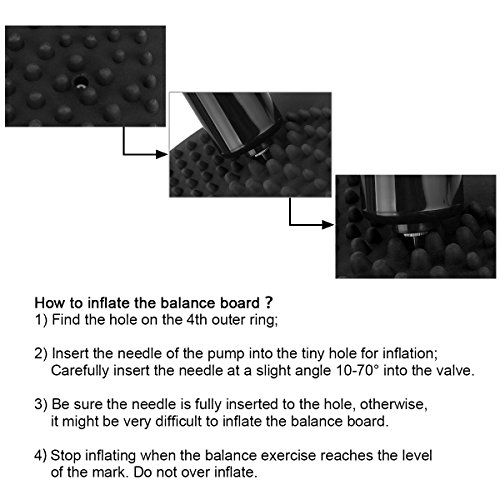 How to inflate the balance board ?
1) Find the hole on the 4th outer ring;

2) Insert the needle of the pump into the tiny hole for inflation; Carefully insert the needle at a slight angle 10-70° into the valve.

3) Be sure the needle is fully inserted to the hole, otherwise, it might be very difficult to inflate the balance board.

4) Stop inflating when the balance exercise reaches the level of the mark. Do not over inflate.