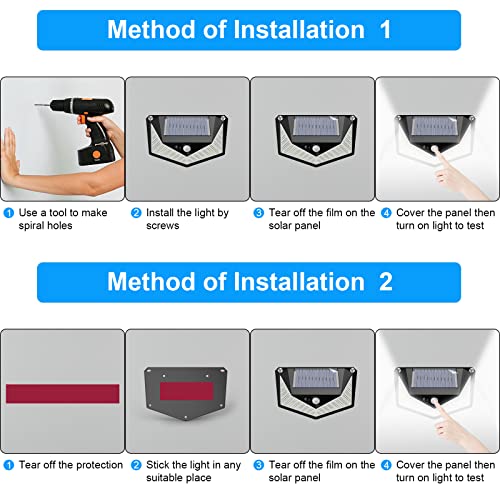 Method of Installation 1

1 Use a tool to make spiral holes

2 Install the light by screws

3 Tear off the film on the solar panel

4 Cover the panel then turn on light to test

Method of Installation 2

1 Tear off the protection

2 Stick the light in any suitable place

3 Tear off the film on the solar panel

4 Cover the panel then turn on light to test