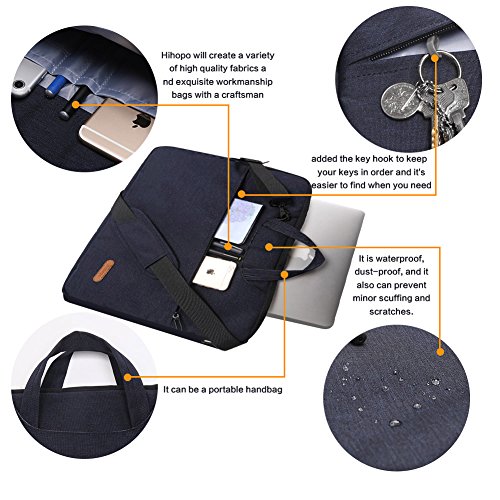 Hihopo will create a variety of high quality fabrics a nd exquisite workmanship bags with a craftsman

added the key hook to keep your keys in order and it's easier to find when you need

It is waterproof, dust-proof, and it also can prevent minor scuffing and scratches.

It can be a portable handbag