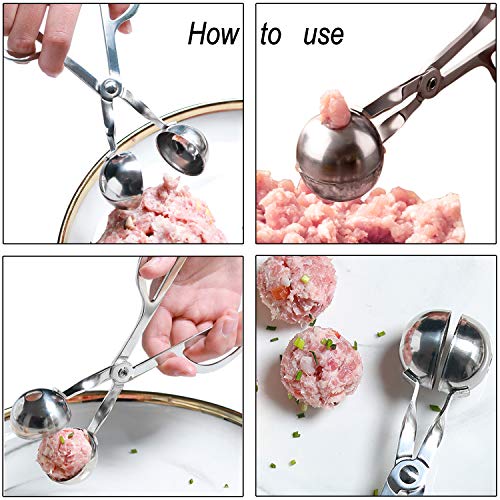 How to use