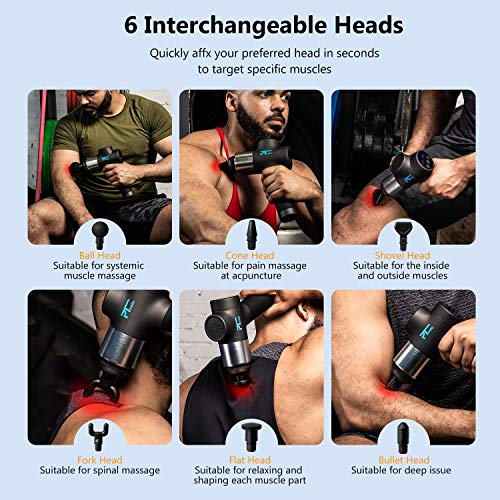 6 Interchangeable Heads

Quickly affx your preferred head in seconds to target specific muscles

Ball Head
Suitable for systemic muscle massage

Cone Head
Suitable for pain massage at acpuncture

Shovel Head
Suitable for the inside and outside muscles

Fork Head
Suitable for spinal massage

Flat Head
Suitable for relaxing and shaping each muscle part

Bullet Head
Suitable for deep issue