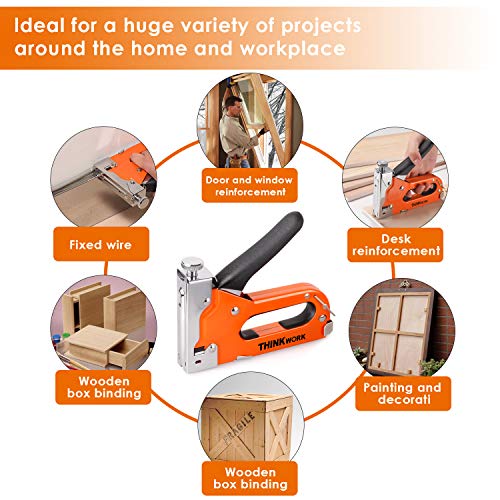 Ideal for a huge variety of projects around the home and workplace

Door and window reinforcement

Fixed wire

Desk reinforcement

THINKWORK

Wooden box binding

Painting and decorati

FRAGILE

Wooden box binding