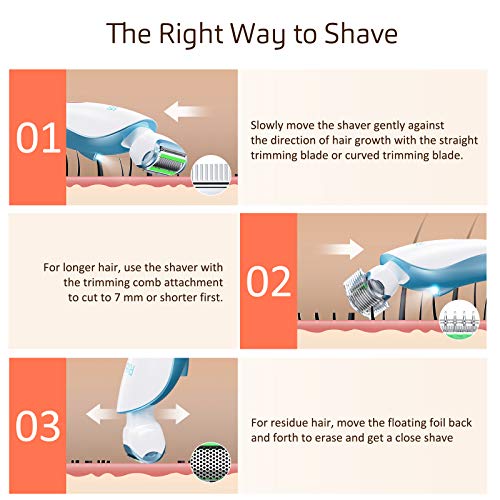 The Right Way to Shave

01

Slowly move the shaver gently against the direction of hair growth with the straight trimming blade or curved trimming blade.

For longer hair, use the shaver with the trimming comb attachment to cut to 7 mm or shorter first.

02

03

For residue hair, move the floating foil back and forth to erase and get a close shave