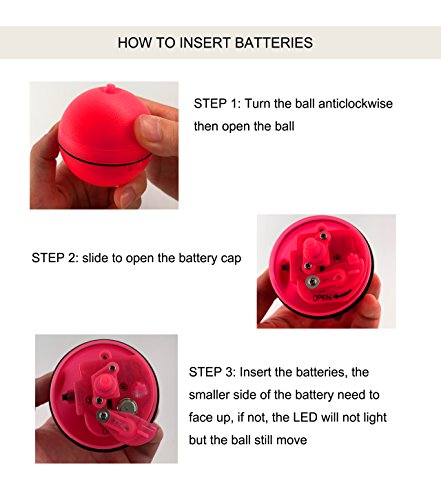 HOW TO INSERT BATTERIES

STEP 1: Turn the ball anticlockwise then open the ball

STEP 2: slide to open the battery cap

OPEN

STEP 3: Insert the batteries, the smaller side of the battery need to face up, if not, the LED will not light but the ball still move