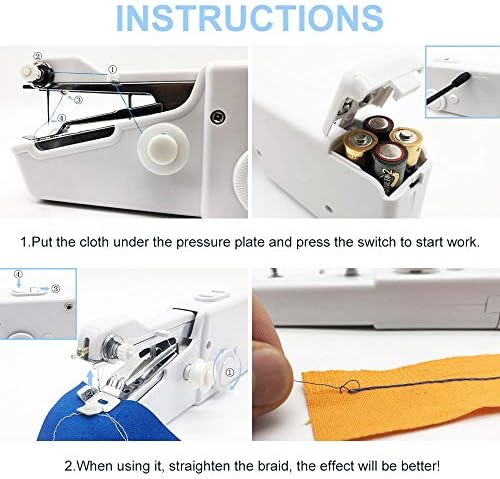 INSTRUCTIONS

②
①
③
④

1.Put the cloth under the pressure plate and press the switch to start work.

④
③
①
②

2.When using it, straighten the braid, the effect will be better!