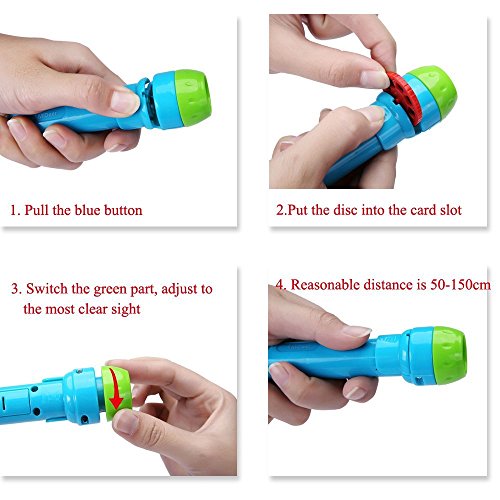 1. Pull the blue button

2.Put the disc into the card slot

3. Switch the green part, adjust to the most clear sight

4. Reasonable distance is 50-150cm