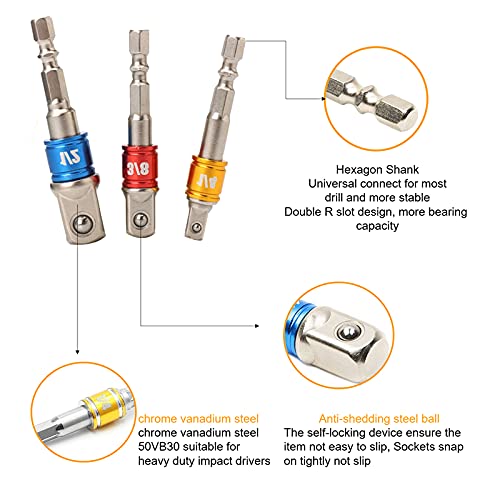 1/2

3/8

1/4

Hexagon Shank
Universal connect for most drill and more stable
Double R slot design, more bearing capacity

chrome vanadium steel
chrome vanadium steel 50VB30 suitable for heavy duty impact drivers

Anti-shedding steel ball
The self-locking device ensure the item not easy to slip, Sockets snap on tightly not slip