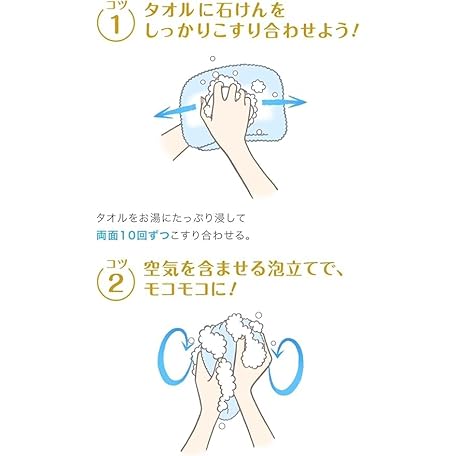 コツ
1
タオルに石けんを
しっかりこすり合わせよう！

タオルをお湯にたっぷり浸して
両面10回ずつこすり合わせる。

コツ
2
空気を含ませる泡立てで、
モコモコに！