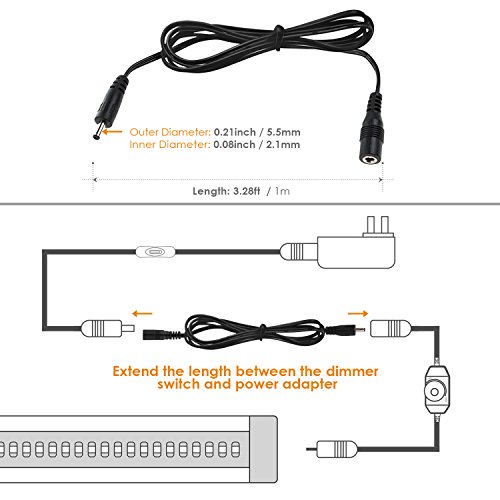 Outer Diameter: 0.21inch / 5.5mm
Inner Diameter: 0.08inch / 2.1mm

Length: 3.28ft / 1m

Extend the length between the dimmer switch and power adapter