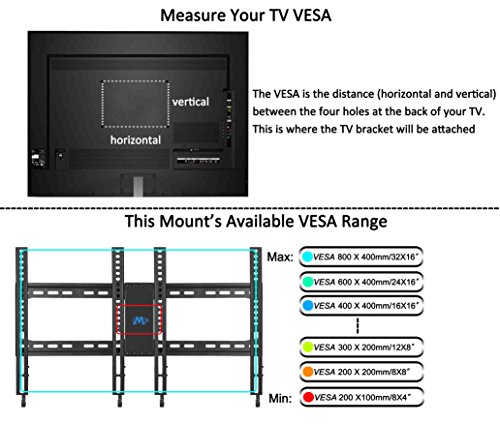 Measure Your TV VESA

vertical

horizontal

The VESA is the distance (horizontal and vertical) between the four holes at the back of your TV. This is where the TV bracket will be attached

This Mount's Available VESA Range

Max: VESA 800 X 400mm/32X16"

VESA 600 X 400mm/24X16"

VESA 400 X 400mm/16X16"

VESA 300 X 200mm/12X8"

VESA 200 X 200mm/8X8"

Min: VESA 200 X100mm/8X4"