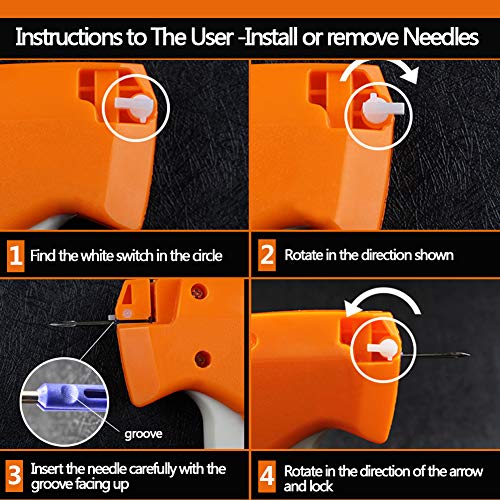 Instructions to The User -Install or remove Needles

1 Find the white switch in the circle

2 Rotate in the direction shown

groove

3 Insert the needle carefully with the groove facing up

4 Rotate in the direction of the arrow and lock