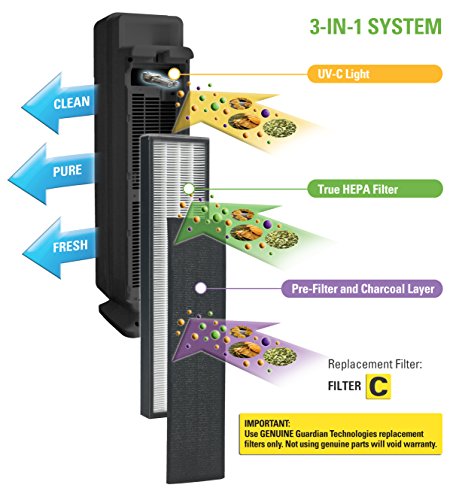 3-IN-1 SYSTEM

CLEAN

PURE

FRESH

UV-C Light

True HEPA Filter

Pre-Filter and Charcoal Layer

Replacement Filter:

FILTER C

IMPORTANT:
Use GENUINE Guardian Technologies replacement filters only. Not using genuine parts will void warranty.