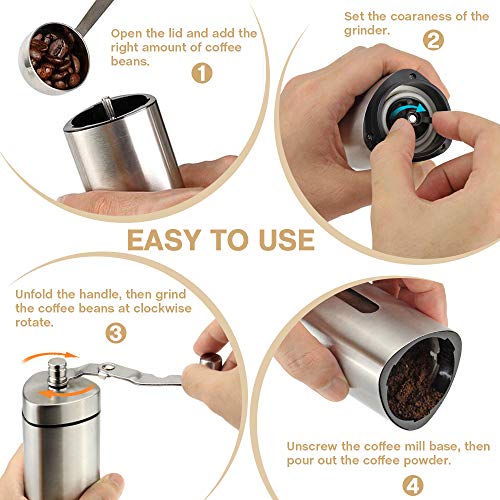 Open the lid and add the right amount of coffee beans.

1

Set the coaraness of the grinder.

2

EASY TO USE

Unfold the handle, then grind the coffee beans at clockwise rotate.

3

Unscrew the coffee mill base, then pour out the coffee powder.

4