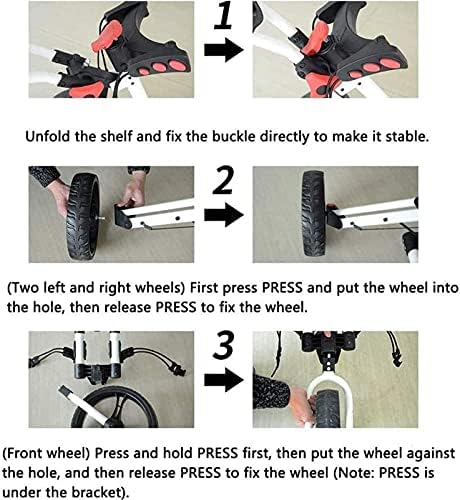 1

Unfold the shelf and fix the buckle directly to make it stable.

2

(Two left and right wheels) First press PRESS and put the wheel into the hole, then release PRESS to fix the wheel.

3

(Front wheel) Press and hold PRESS first, then put the wheel against the hole, and then release PRESS to fix the wheel (Note: PRESS is under the bracket).