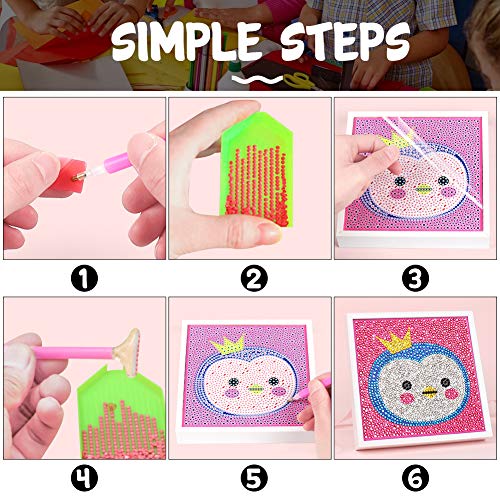 SIMPLE STEPS

1

2

3

4

5

6