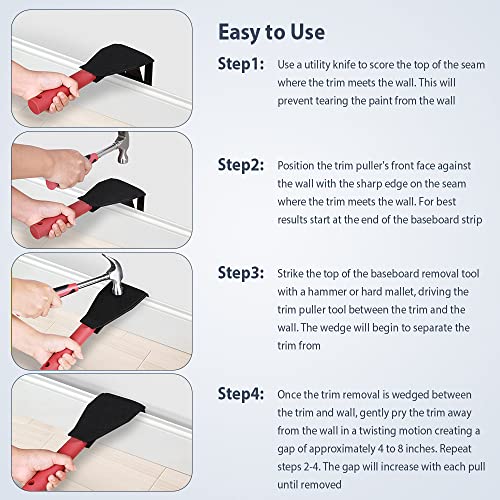 Easy to Use

Step1: Use a utility knife to score the top of the seam where the trim meets the wall. This will prevent tearing the paint from the wall

Step2: Position the trim puller's front face against the wall with the sharp edge on the seam where the trim meets the wall. For best results start at the end of the baseboard strip

Step3: Strike the top of the baseboard removal tool with a hammer or hard mallet, driving the trim puller tool between the trim and the wall. The wedge will begin to separate the trim from

Step4: Once the trim removal is wedged between the trim and wall, gently pry the trim away from the wall in a twisting motion creating a gap of approximately 4 to 8 inches. Repeat steps 2-4. The gap will increase with each pull until removed