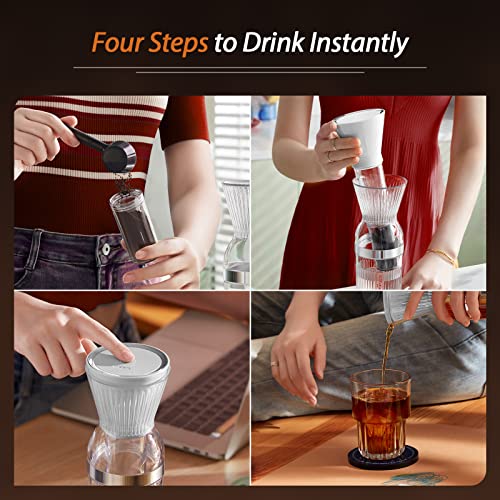 Four Steps to Drink Instantly