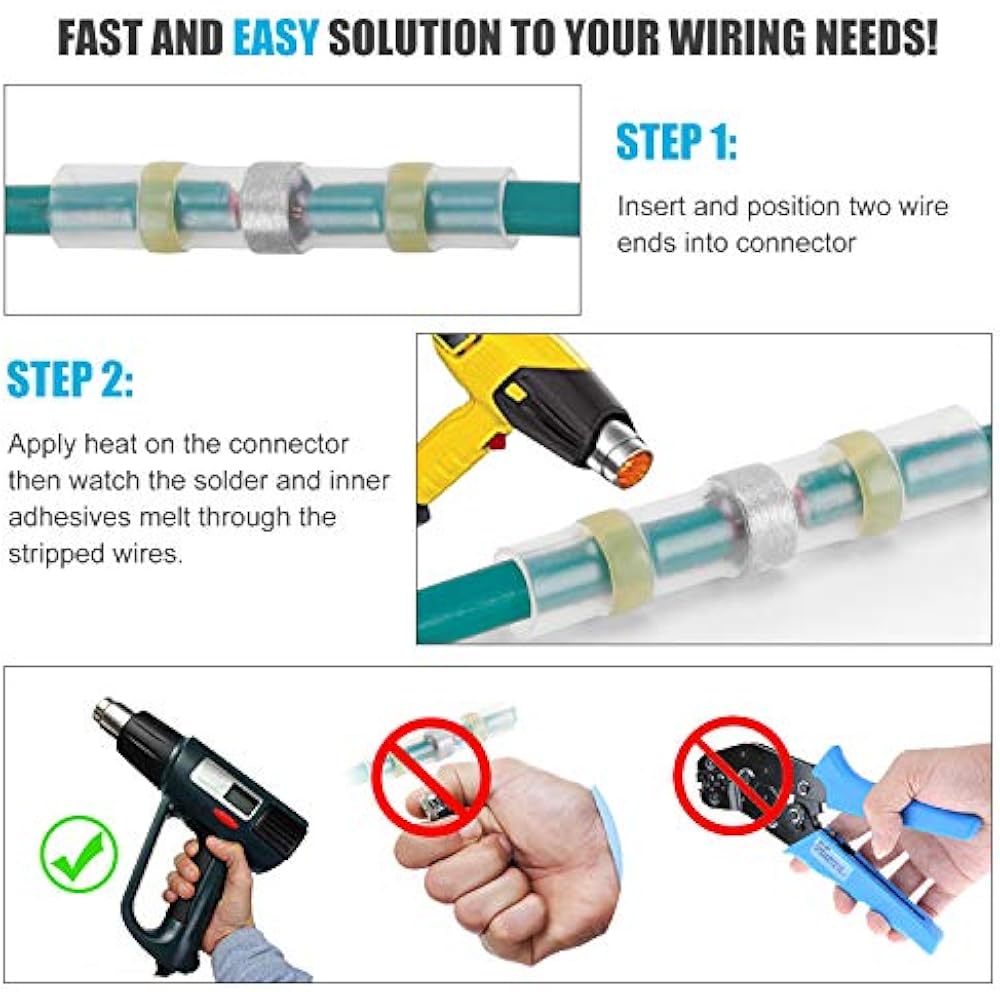 FAST AND EASY SOLUTION TO YOUR WIRING NEEDS!

STEP 1:

Insert and position two wire ends into connector

STEP 2:

Apply heat on the connector then watch the solder and inner adhesives melt through the stripped wires.