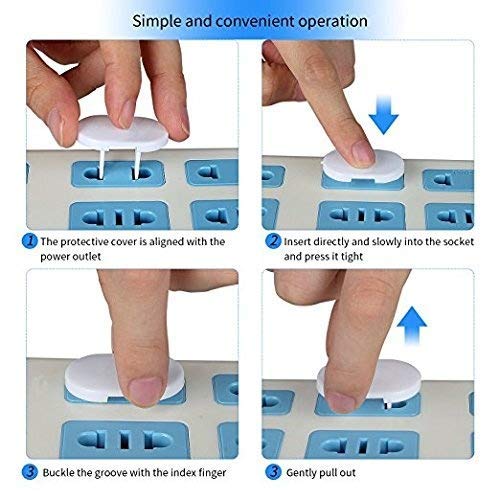 Simple and convenient operation

1 The protective cover is aligned with the power outlet

2 Insert directly and slowly into the socket and press it tight

3 Buckle the groove with the index finger

3 Gently pull out