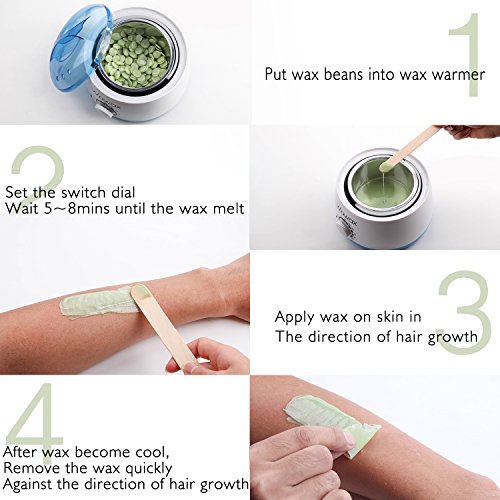 1

Put wax beans into wax warmer

2

Set the switch dial
Wait 5~8mins until the wax melt

3

Apply wax on skin in
The direction of hair growth

4

After wax become cool,
Remove the wax quickly
Against the direction of hair growth