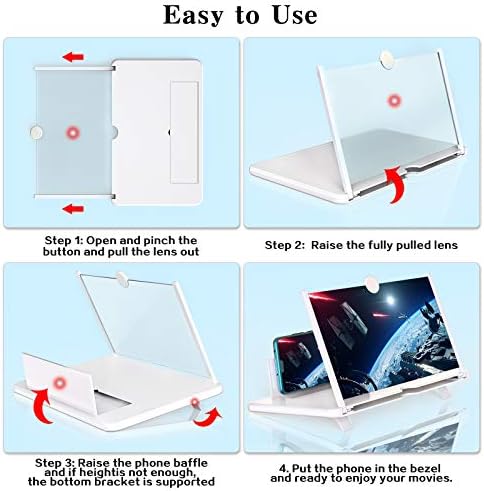 Easy to Use

Step 1: Open and pinch the button and pull the lens out

Step 2: Raise the fully pulled lens

Step 3: Raise the phone baffle and if heightis not enough, the bottom bracket is supported

4. Put the phone in the bezel and ready to enjoy your movies.