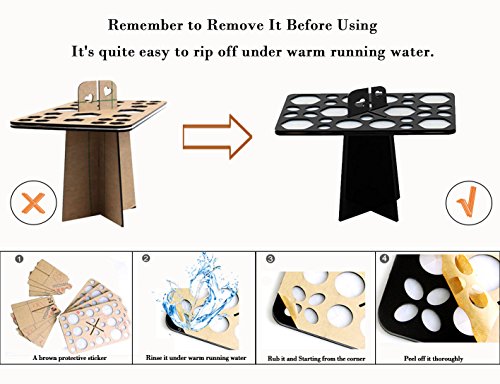 Remember to Remove It Before Using

It's quite easy to rip off under warm running water.

1
A brown protective sticker

2
Rinse it under warm running water

3
Rub it and Starting from the corner

4
Peel off it thoroughly