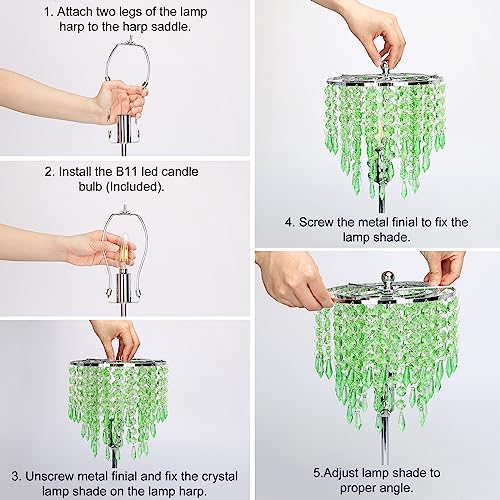 1. Attach two legs of the lamp harp to the harp saddle.

2. Install the B11 led candle bulb (Included).

3. Unscrew metal finial and fix the crystal lamp shade on the lamp harp.

4. Screw the metal finial to fix the lamp shade.

5.Adjust lamp shade to proper angle.