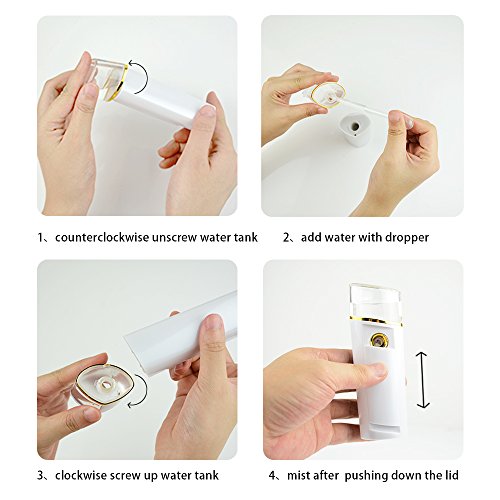 1、counterclockwise unscrew water tank

2、add water with dropper

3、clockwise screw up water tank

4、mist after pushing down the lid