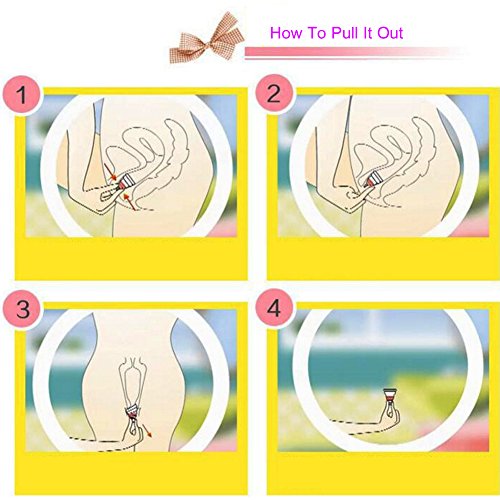 How To Pull It Out

1

2

3

4