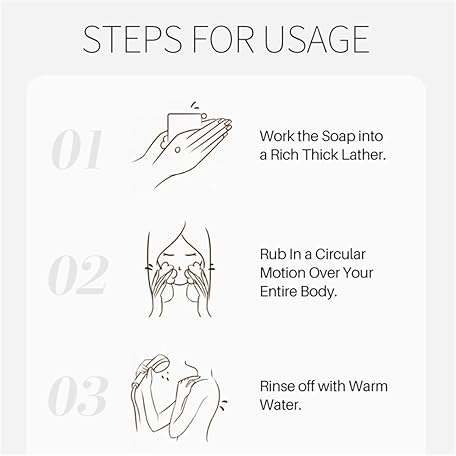 STEPS FOR USAGE

01

Work the Soap into a Rich Thick Lather.

02

Rub In a Circular Motion Over Your Entire Body.

03

Rinse off with Warm Water.