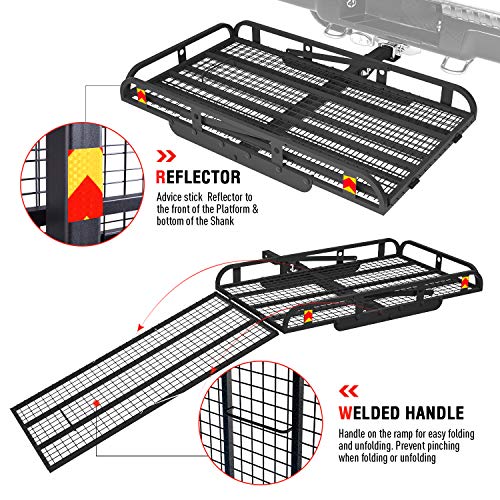 REFLECTOR

Advice stick Reflector to the front of the Platform & bottom of the Shank

WELDED HANDLE

Handle on the ramp for easy folding and unfolding. Prevent pinching when folding or unfolding