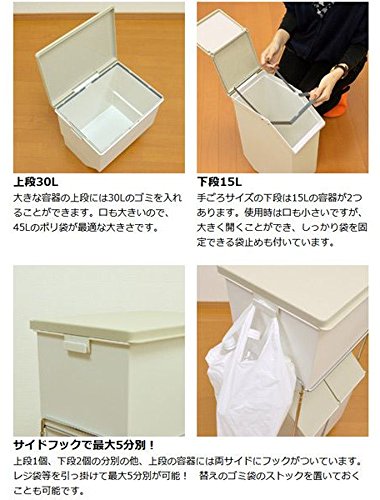 上段30L
大きな容器の上段には30Lのゴミを入れることができます。口も大きいので、45Lのポリ袋が最適な大きさです。

下段15L
手ごろサイズの下段は15Lの容器が2つあります。使用時は口も小さいですが、大きく開くことができ、しっかり袋を固定できる袋止めも付いています。

サイドフックで最大5分別！
上段1個、下段2個の分別の他、上段の容器には両サイドにフックがついています。レジ袋等を引っ掛けて最大5分別が可能！　替えのゴミ袋のストックを置いておくことも可能です。