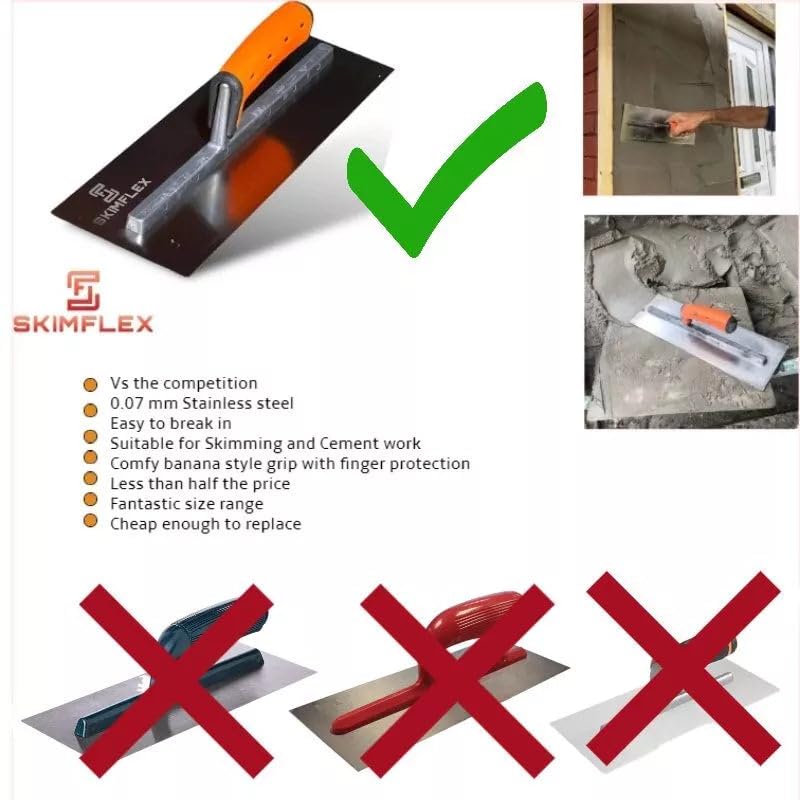 SKIMFLEX

SKIMFLEX

Vs the competition
0.07 mm Stainless steel
Easy to break in
Suitable for Skimming and Cement work
Comfy banana style grip with finger protection
Less than half the price
Fantastic size range
Cheap enough to replace