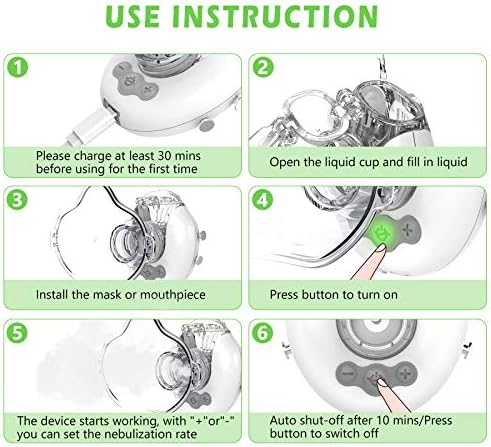 USE INSTRUCTION

1
Please charge at least 30 mins before using for the first time

2
Open the liquid cup and fill in liquid

3
Install the mask or mouthpiece

4
Press button to turn on

5
The device starts working, with "+"or"-" you can set the nebulization rate

6
Auto shut-off after 10 mins/Press button to switch off