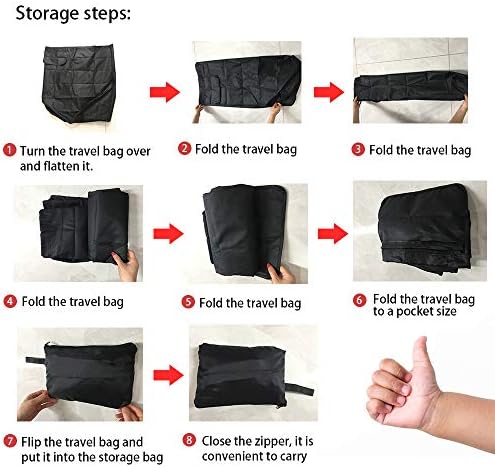 Storage steps:

1 Turn the travel bag over and flatten it.

2 Fold the travel bag

3 Fold the travel bag

4 Fold the travel bag

5 Fold the travel bag

6 Fold the travel bag to a pocket size

7 Flip the travel bag and put it into the storage bag

8 Close the zipper, it is convenient to carry