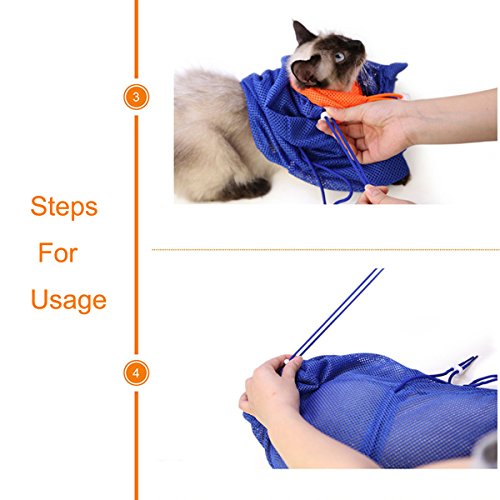 3

Steps
For
Usage

4