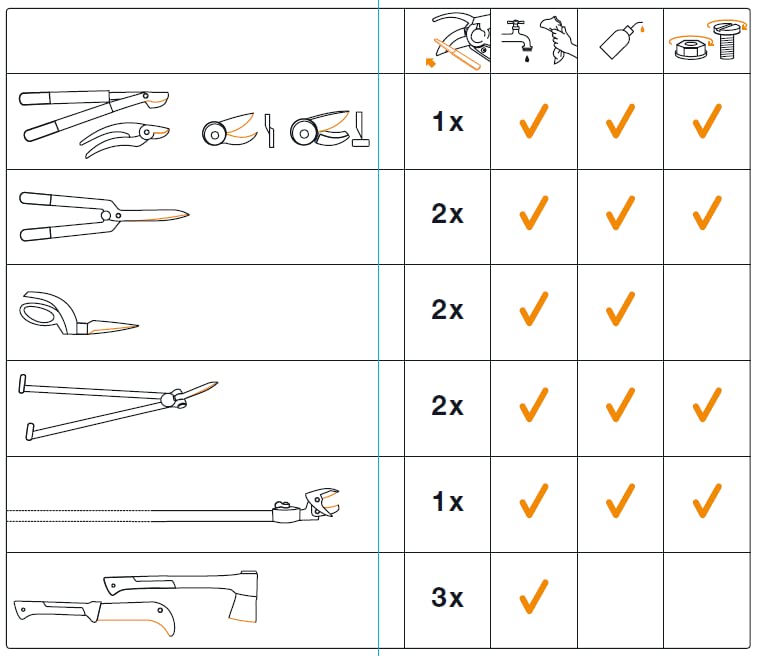 | | | | | |
|---|---|---|---|---|
| | 1x | ✓ | ✓ | ✓ |
| | 2x | ✓ | ✓ | ✓ |
| | 2x | ✓ | ✓ | |
| | 2x | ✓ | ✓ | ✓ |
| | 1x | ✓ | ✓ | ✓ |
| | 3x | ✓ | | |