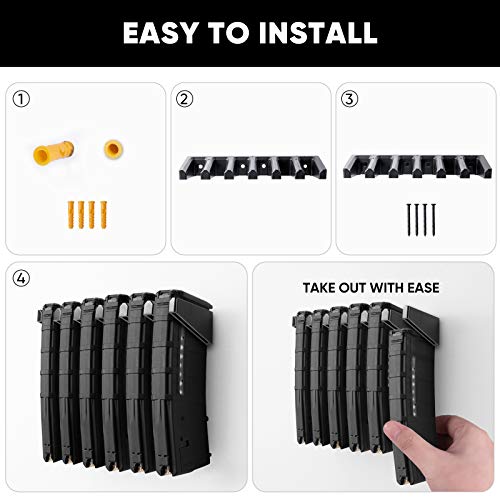 EASY TO INSTALL

①

②

③

④

TAKE OUT WITH EASE