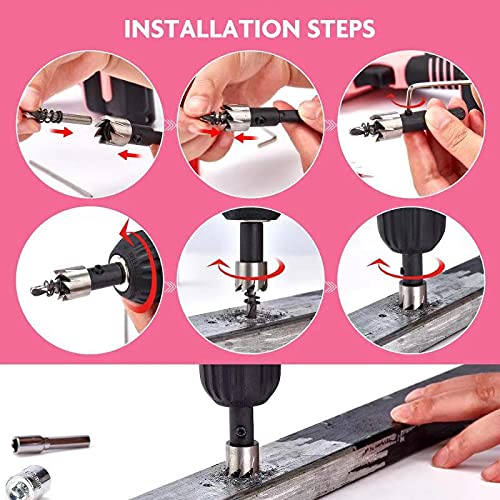 INSTALLATION STEPS