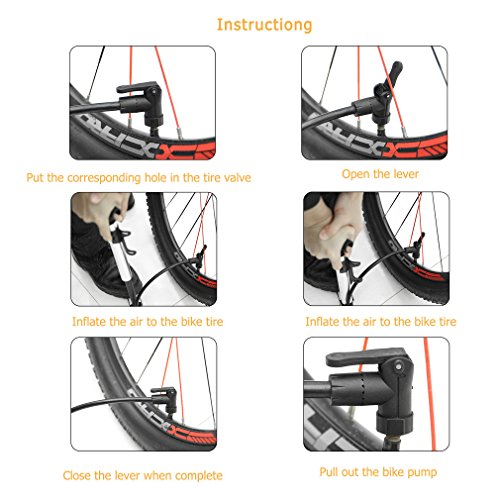 Instructiong

Put the corresponding hole in the tire valve

Open the lever

Inflate the air to the bike tire

Inflate the air to the bike tire

Close the lever when complete

Pull out the bike pump