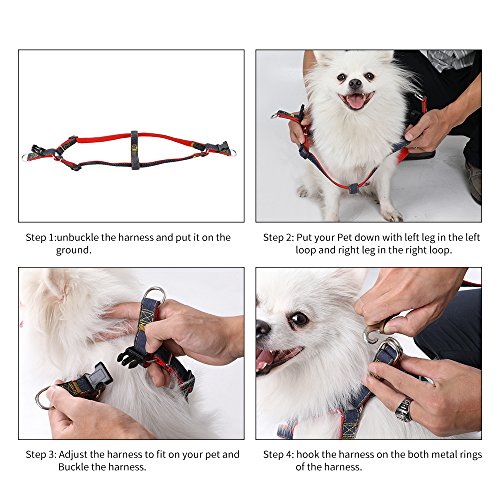 Step 1:unbuckle the harness and put it on the ground.

Step 2: Put your Pet down with left leg in the left loop and right leg in the right loop.

Step 3: Adjust the harness to fit on your pet and Buckle the harness.

Step 4: hook the harness on the both metal rings of the harness.