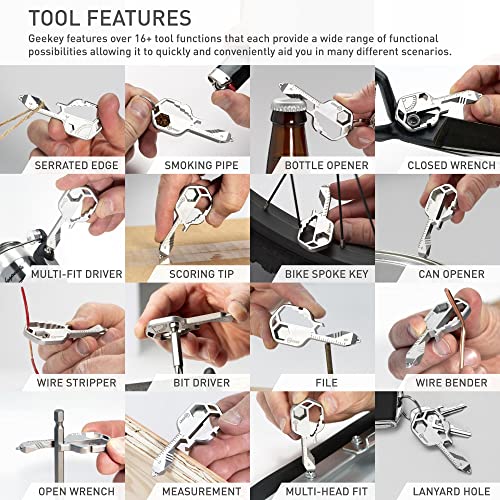 TOOL FEATURES

Geekey features over 16+ tool functions that each provide a wide range of functional possibilities allowing it to quickly and conveniently aid you in many different scenarios.

SERRATED EDGE
SMOKING PIPE
BOTTLE OPENER
CLOSED WRENCH
MULTI-FIT DRIVER
SCORING TIP
BIKE SPOKE KEY
CAN OPENER
WIRE STRIPPER
BIT DRIVER
FILE
WIRE BENDER
OPEN WRENCH
MEASUREMENT
MULTI-HEAD FIT
LANYARD HOLE