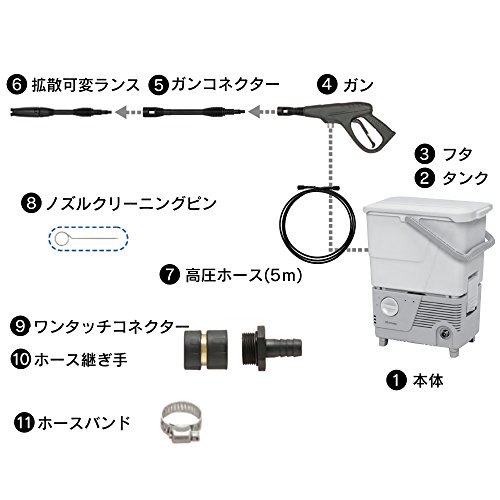 ❻ 拡散可変ランス ❺ ガンコネクター ❹ ガン

❸ フタ
❷ タンク

❽ ノズルクリーニングピン

❼ 高圧ホース(5m)

❾ ワンタッチコネクター
❿ ホース継ぎ手

❶ 本体

⓫ ホースバンド