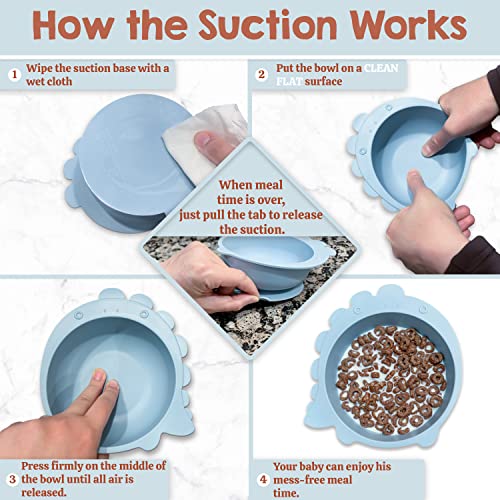 How the Suction Works

1 Wipe the suction base with a wet cloth

2 Put the bowl on a CLEAN FLAT surface

When meal time is over, just pull the tab to release the suction.

3 Press firmly on the middle of the bowl until all air is released.

4 Your baby can enjoy his mess-free meal time.