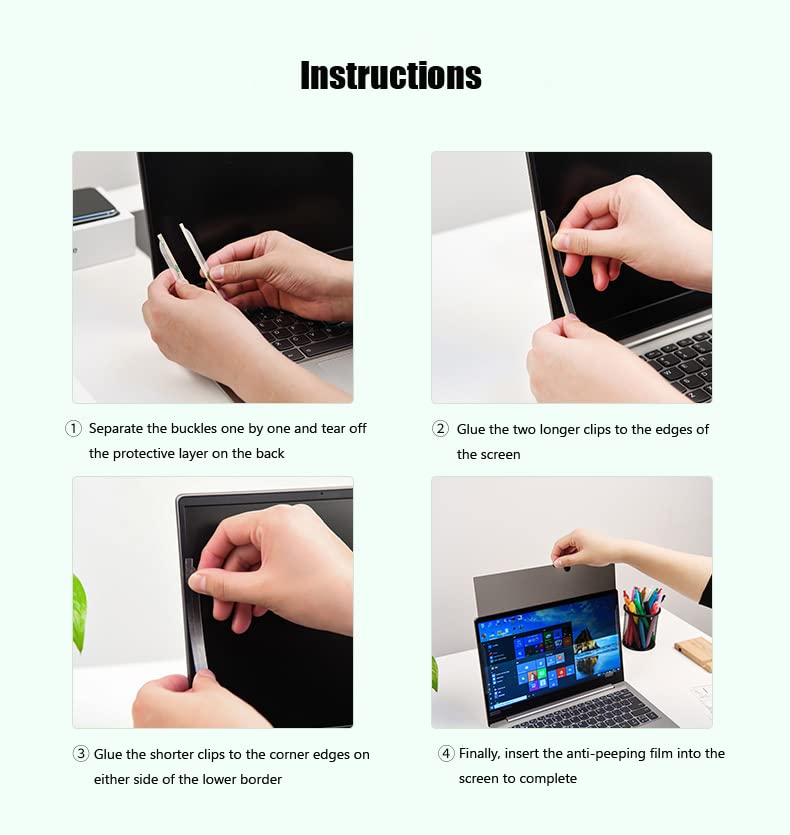 Instructions

① Separate the buckles one by one and tear off the protective layer on the back

② Glue the two longer clips to the edges of the screen

③ Glue the shorter clips to the corner edges on either side of the lower border

④ Finally, insert the anti-peeping film into the screen to complete