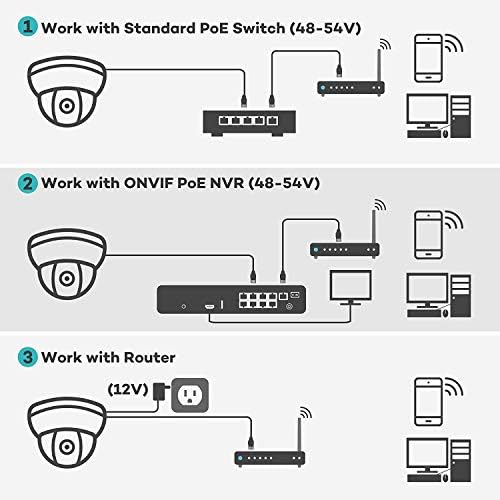 1 Work with Standard PoE Switch (48-54V)

2 Work with ONVIF PoE NVR (48-54V)

3 Work with Router

(12V)