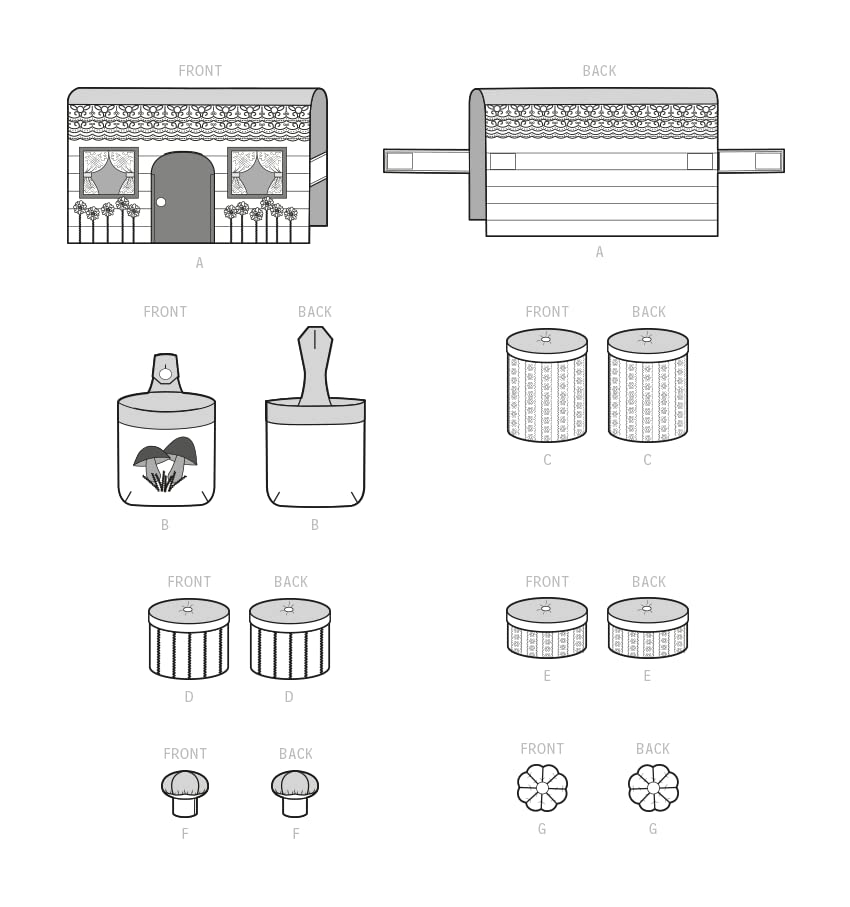 FRONT
A

BACK
A

FRONT
B

BACK
B

FRONT
C

BACK
C

FRONT
D

BACK
D

FRONT
E

BACK
E

FRONT
F

BACK
F

FRONT
G

BACK
G