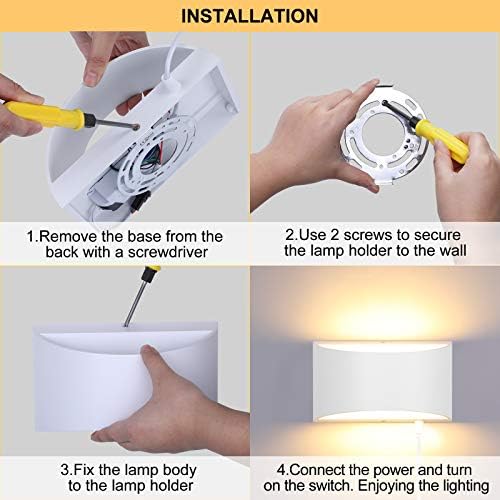 INSTALLATION

1.Remove the base from the back with a screwdriver

2.Use 2 screws to secure the lamp holder to the wall

3.Fix the lamp body to the lamp holder

4.Connect the power and turn on the switch. Enjoying the lighting